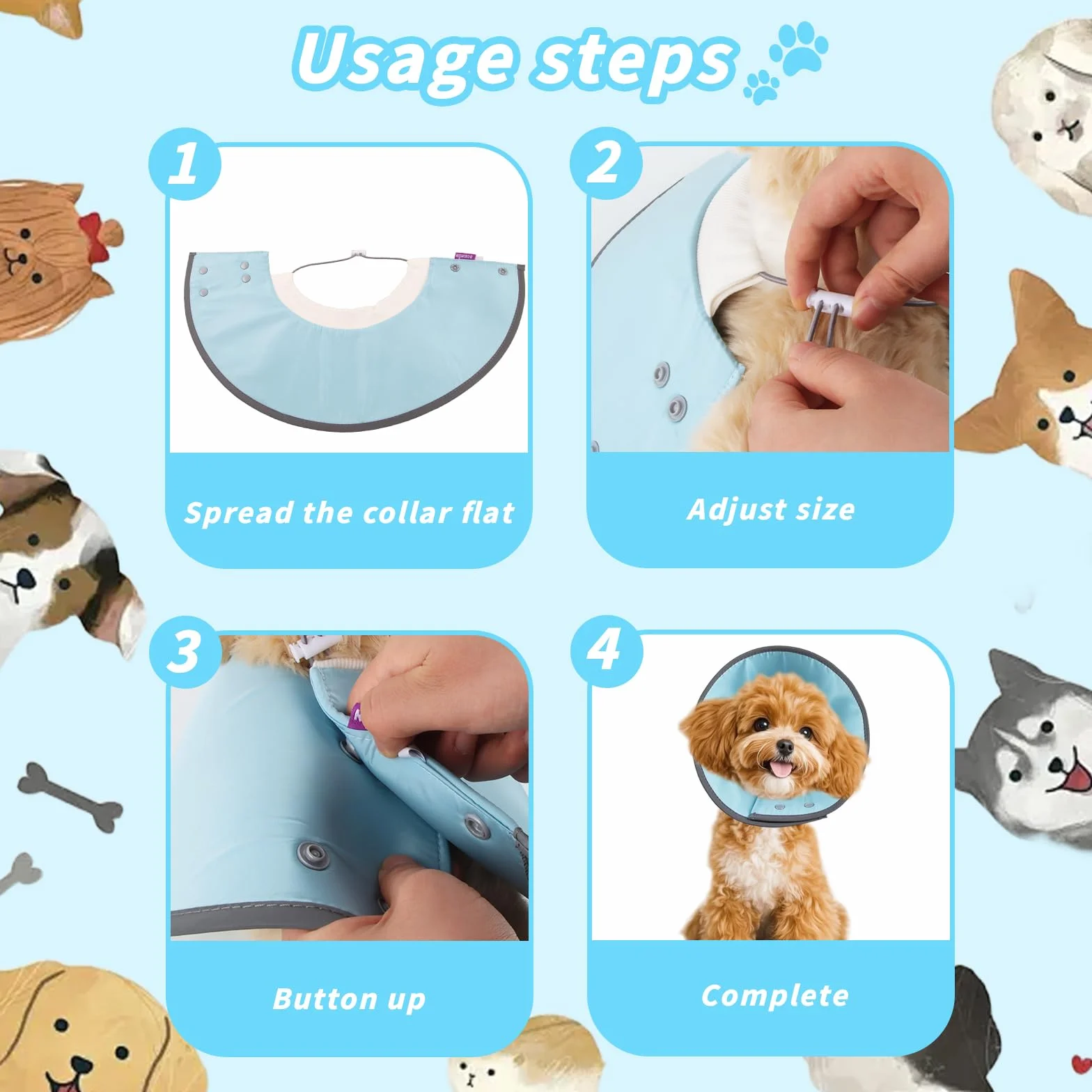 Usage steps

1

Spread the collar flat

2

Adjust size

3

Button up

4

Complete