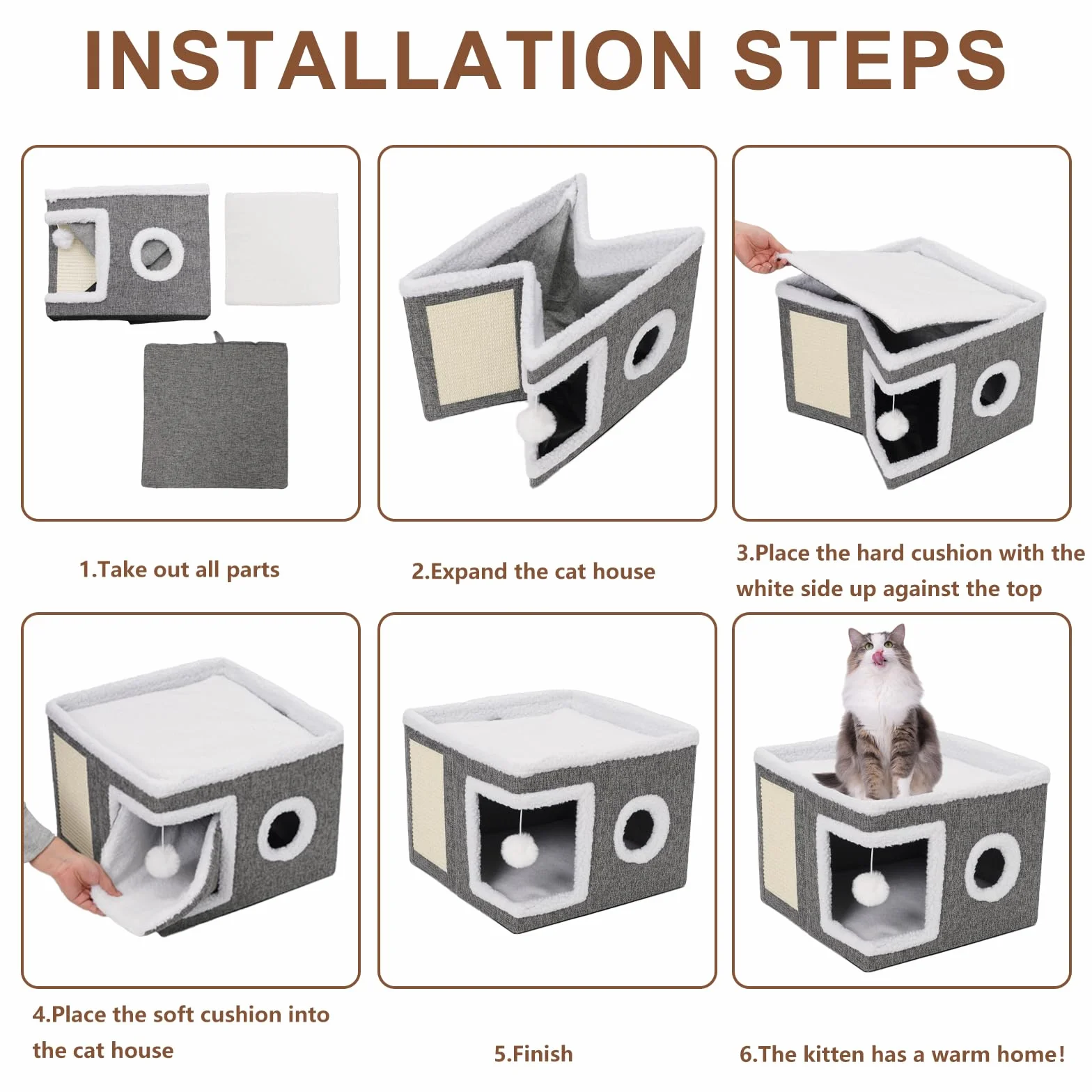 INSTALLATION STEPS

1.Take out all parts

2.Expand the cat house

3.Place the hard cushion with the white side up against the top

4.Place the soft cushion into the cat house

5.Finish

6.The kitten has a warm home!