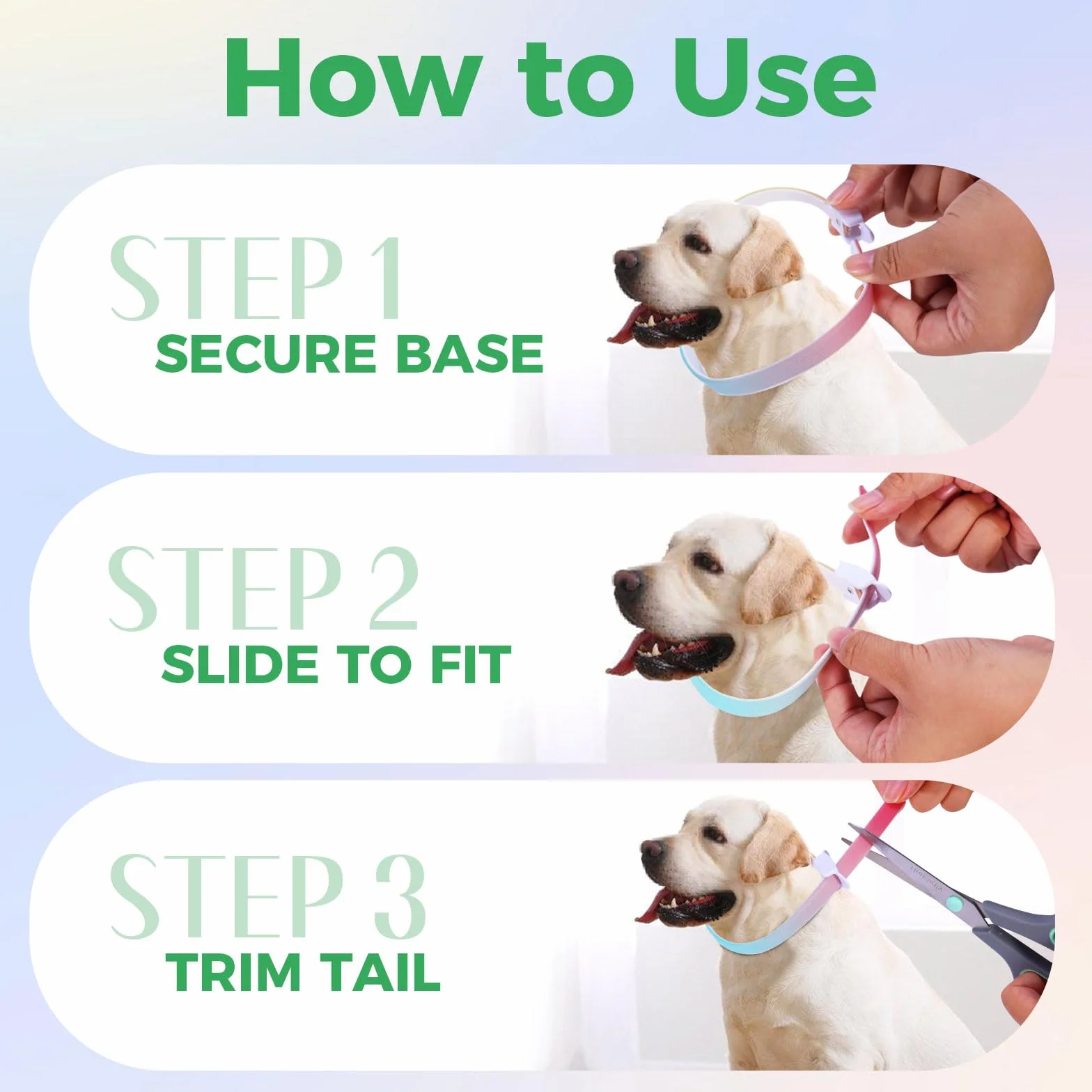 How to Use

STEP 1
SECURE BASE

STEP 2
SLIDE TO FIT

STEP 3
TRIM TAIL