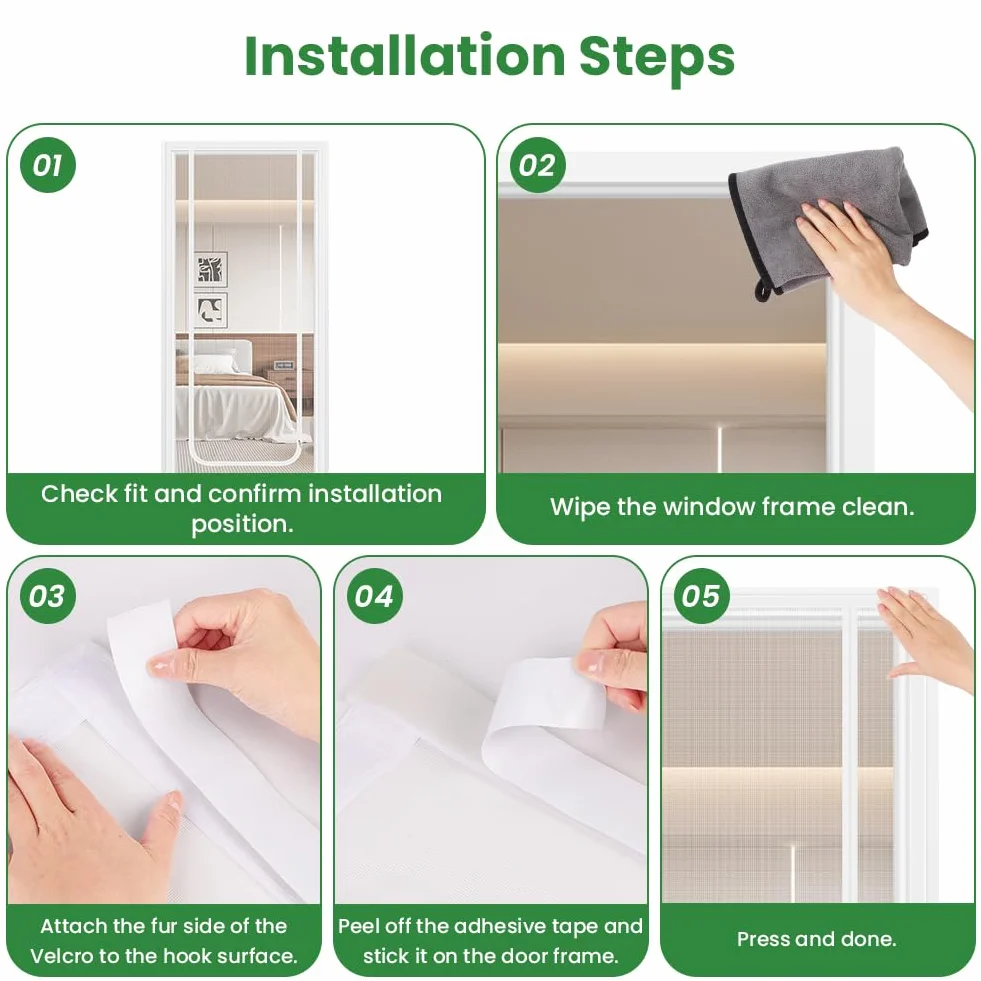 Installation Steps

01

Check fit and confirm installation position.

02

Wipe the window frame clean.

03

Attach the fur side of the Velcro to the hook surface.

04

Peel off the adhesive tape and stick it on the door frame.

05

Press and done.