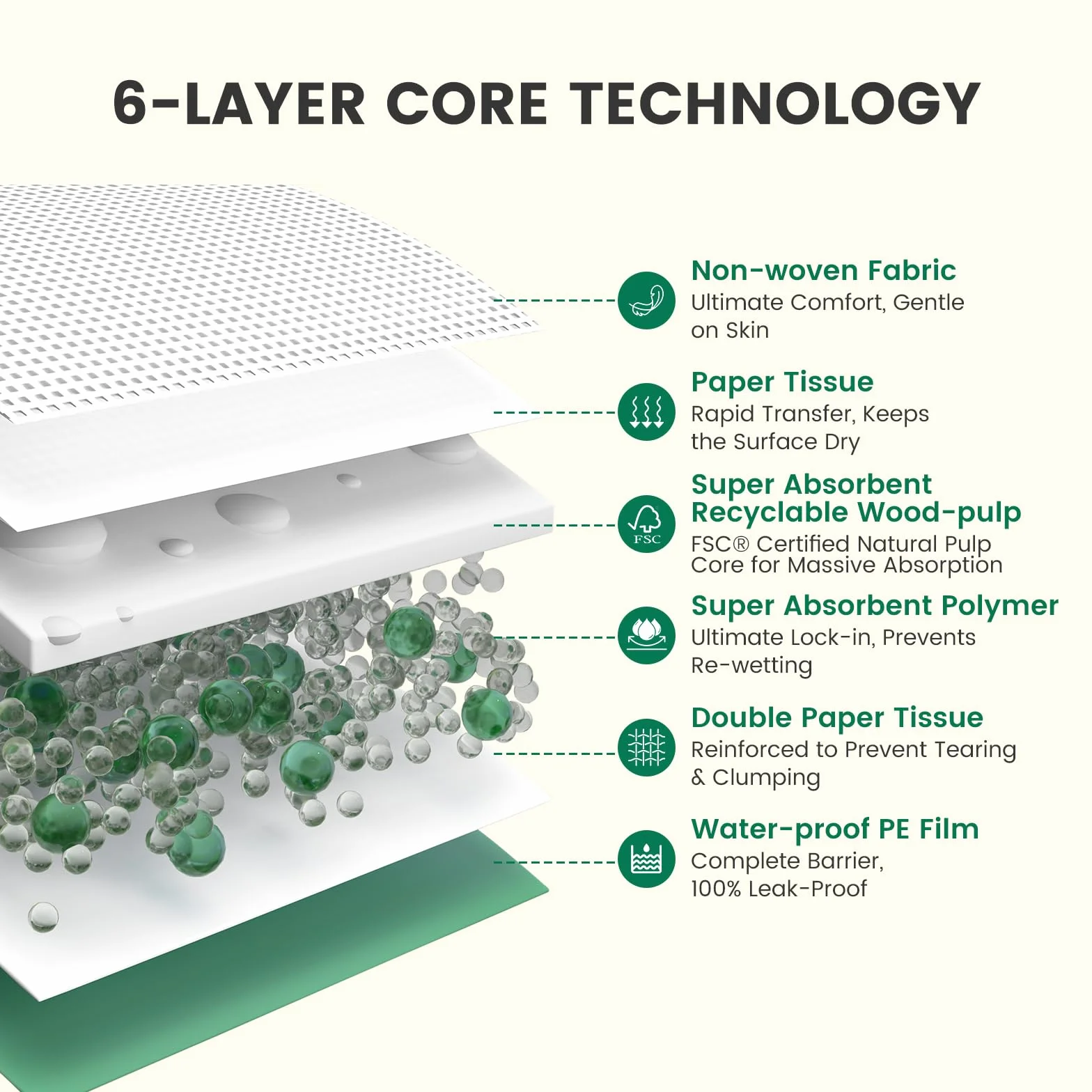 6-LAYER CORE TECHNOLOGY

Non-woven Fabric
Ultimate Comfort, Gentle on Skin

Paper Tissue
Rapid Transfer, Keeps the Surface Dry

FSC
Super Absorbent Recyclable Wood-pulp
FSC® Certified Natural Pulp Core for Massive Absorption

Super Absorbent Polymer
Ultimate Lock-in, Prevents Re-wetting

Double Paper Tissue
Reinforced to Prevent Tearing & Clumping

Water-proof PE Film
Complete Barrier, 100% Leak-Proof